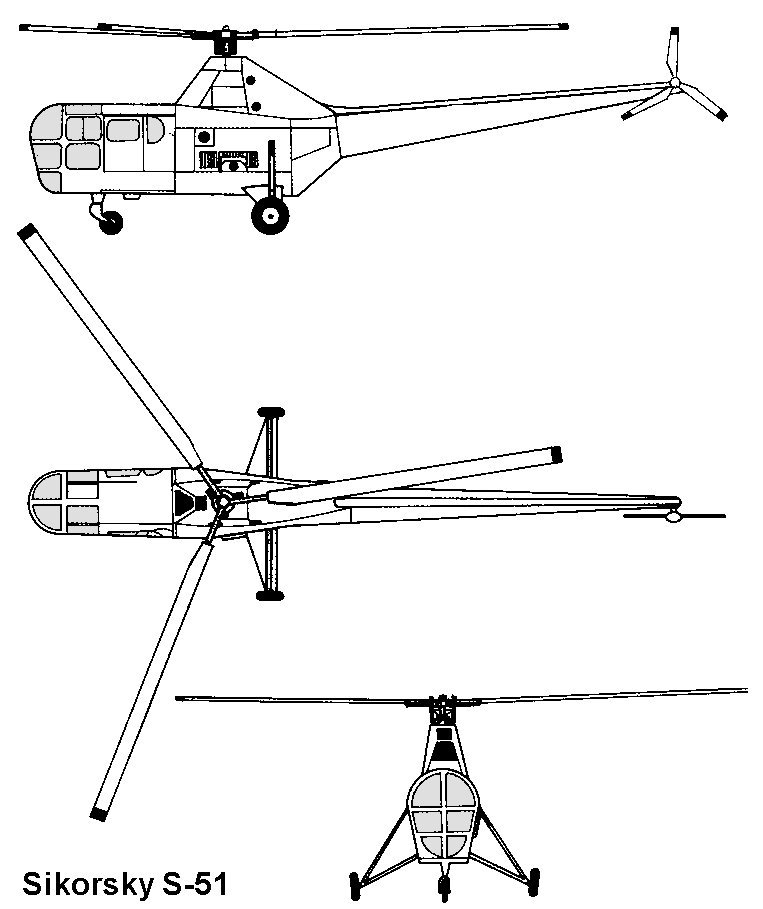 Sikorsky S-51