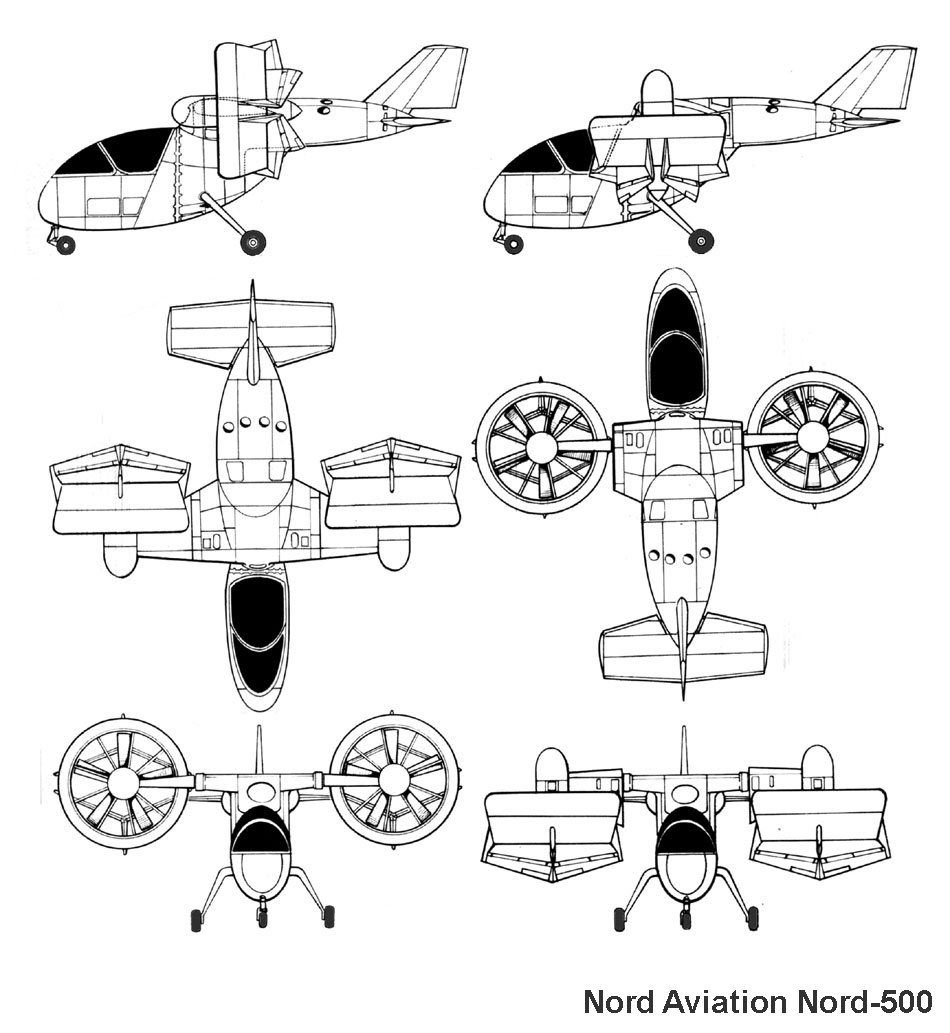 Nord Aviation Nord-500