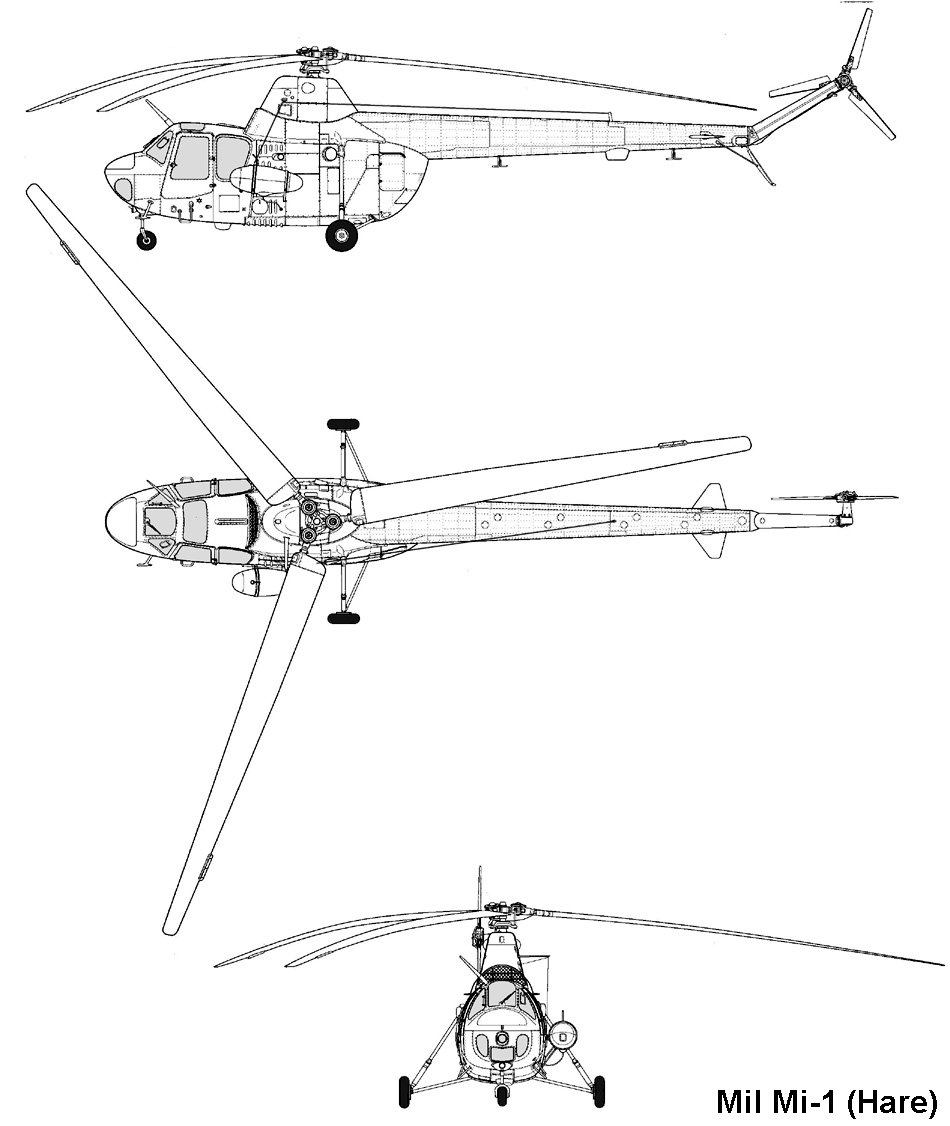 Mil Mi-1 (Hare)