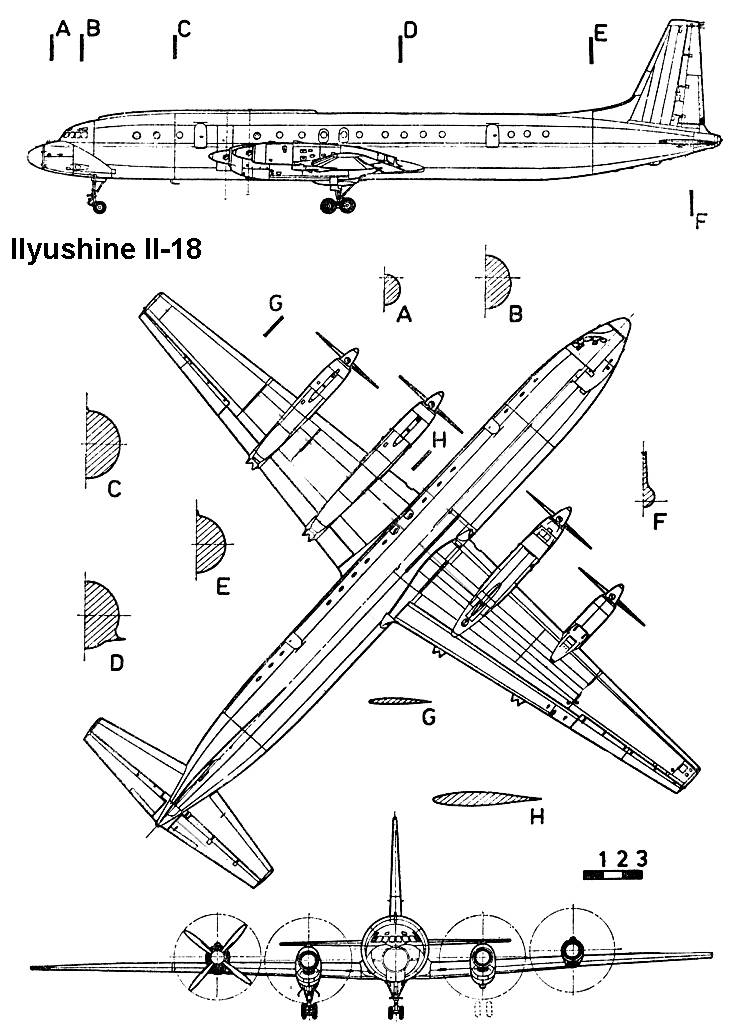 A B C D E

F

Ilyushine Il-18

G

A B

H

C

F

E

D

G

H

1 2 3