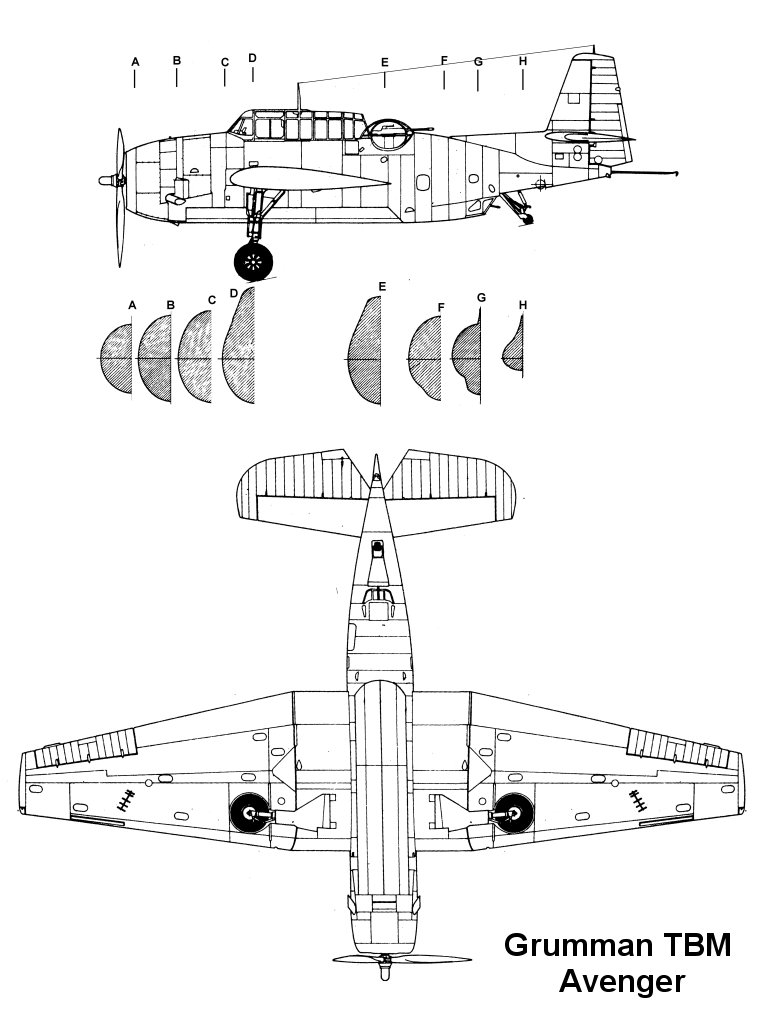 A B C D E F G H

A B C D E F G H

Grumman TBM Avenger