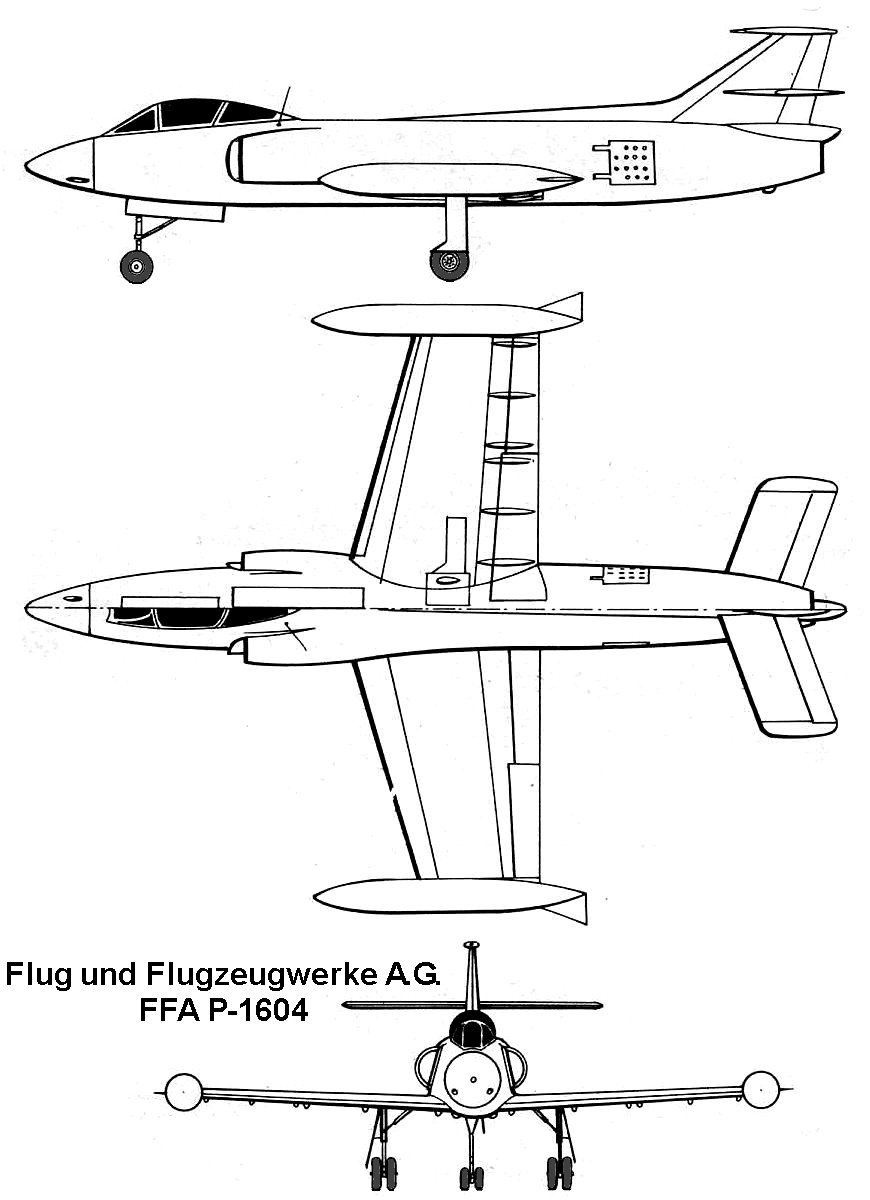 Flug und Flugzeugwerke A.G.
FFA P-1604