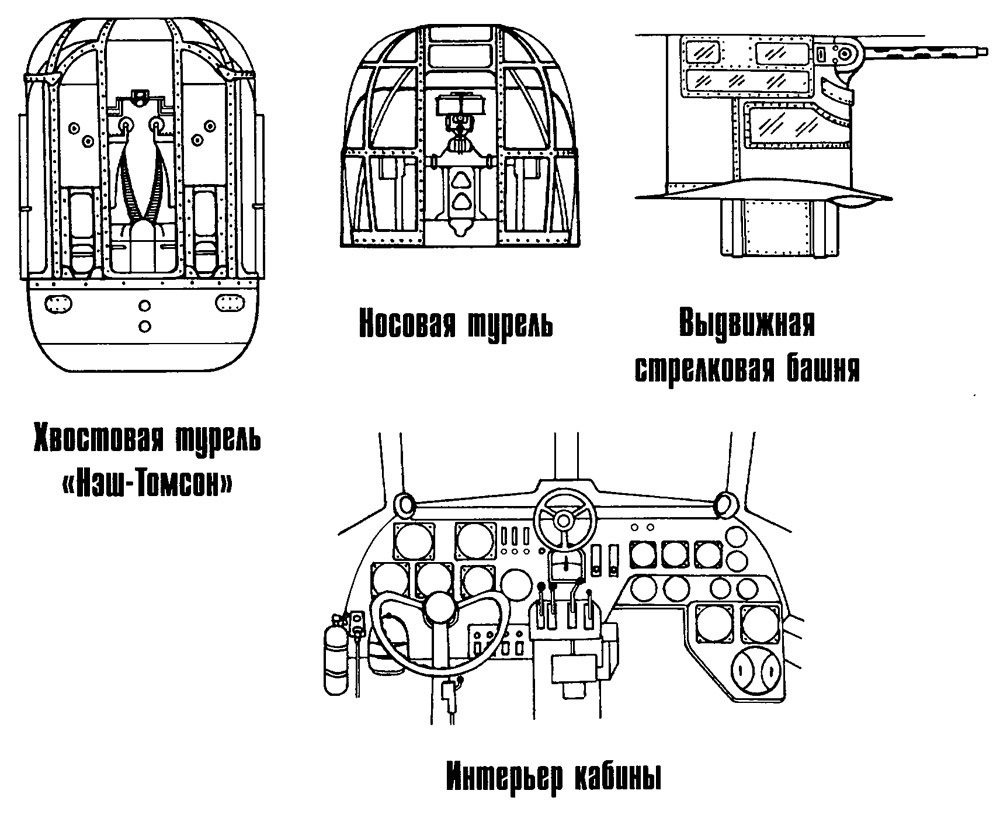 Носовая турель

Выдвижная стрелковая башня

Хвостовая турель «Нэш-Томсон»

Интерьер кабины